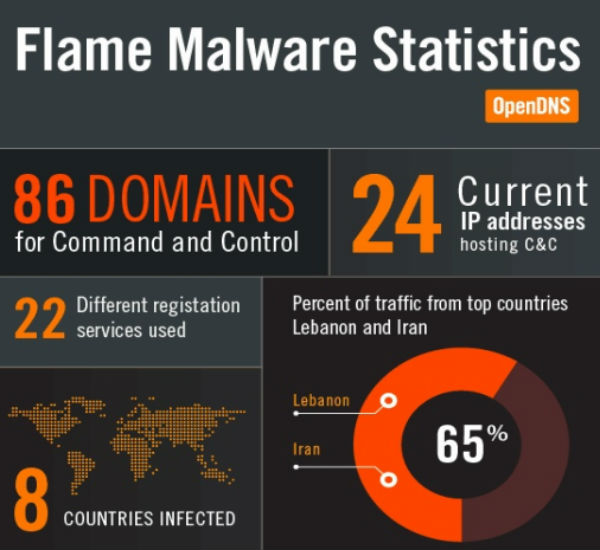 Flame Malware Statistics

OpenDNS

86 DOMAINS
for Command and Control

24 Current
IP addresses
hosting C&C

22 Different registation services used

Percent of traffic from top countries Lebanon and Iran

Lebanon

Iran

65%

8 COUNTRIES INFECTED