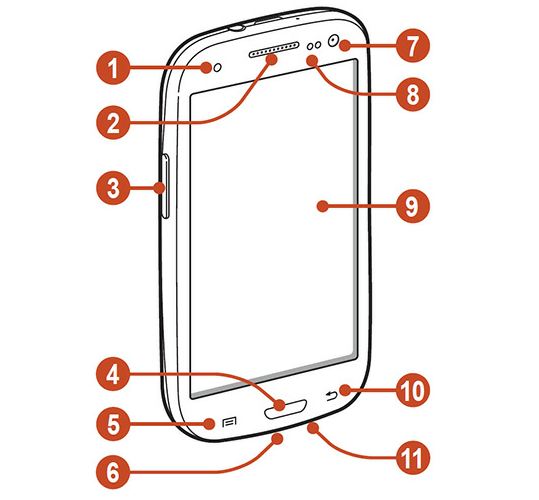 1
2
3
4
5
6
7
8
9
10
11